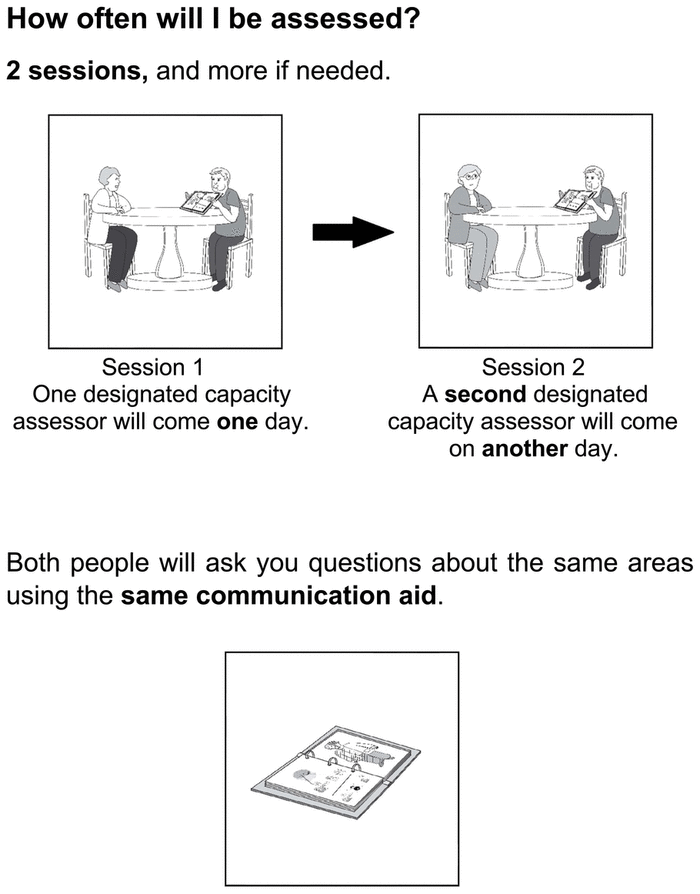 How often will I be assessed?

2 sessions, and more if needed.

Session 1
One designated capacity assessor will come one day.

Session 2
A second designated capacity assessor will come on another day.

Both people will ask you questions about the same areas using the same communication aid.